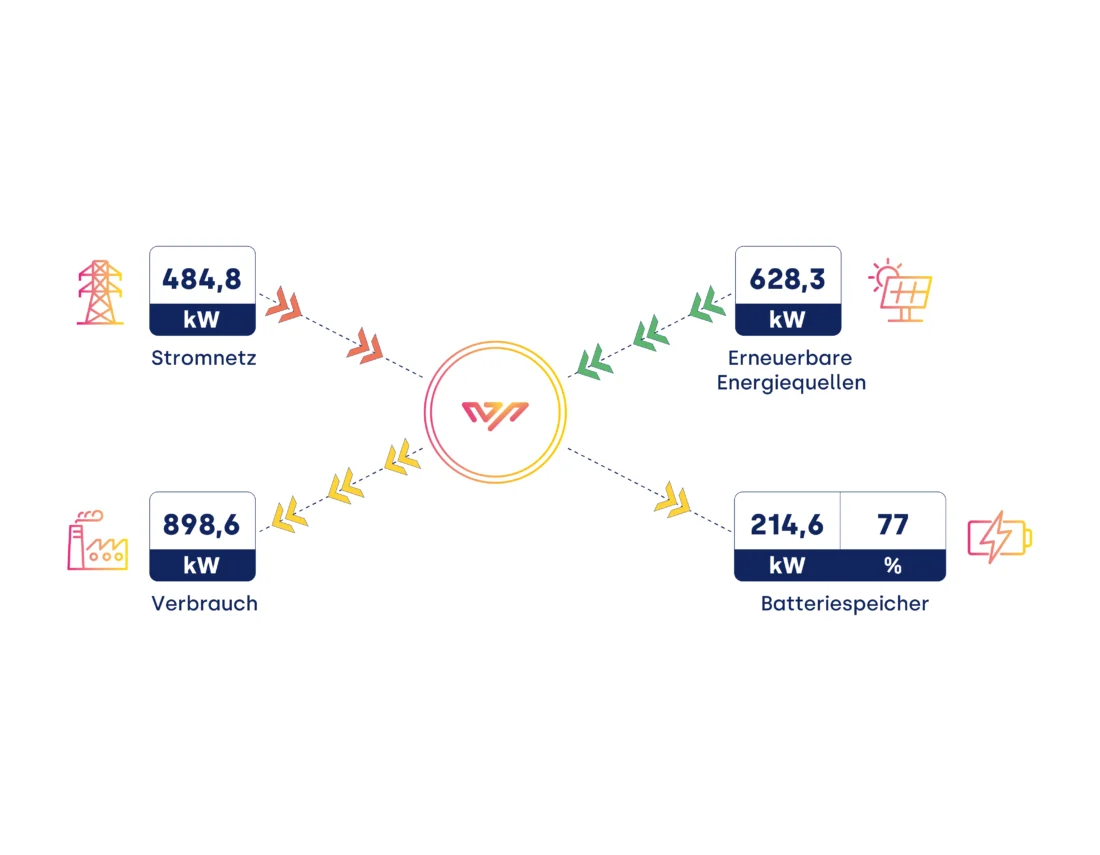 484,8
kW
Stromnetz

628,3
kW
Erneuerbare Energiequellen

898,6
kW
Verbrauch

214,6
kW
77
%
Batteriespeicher